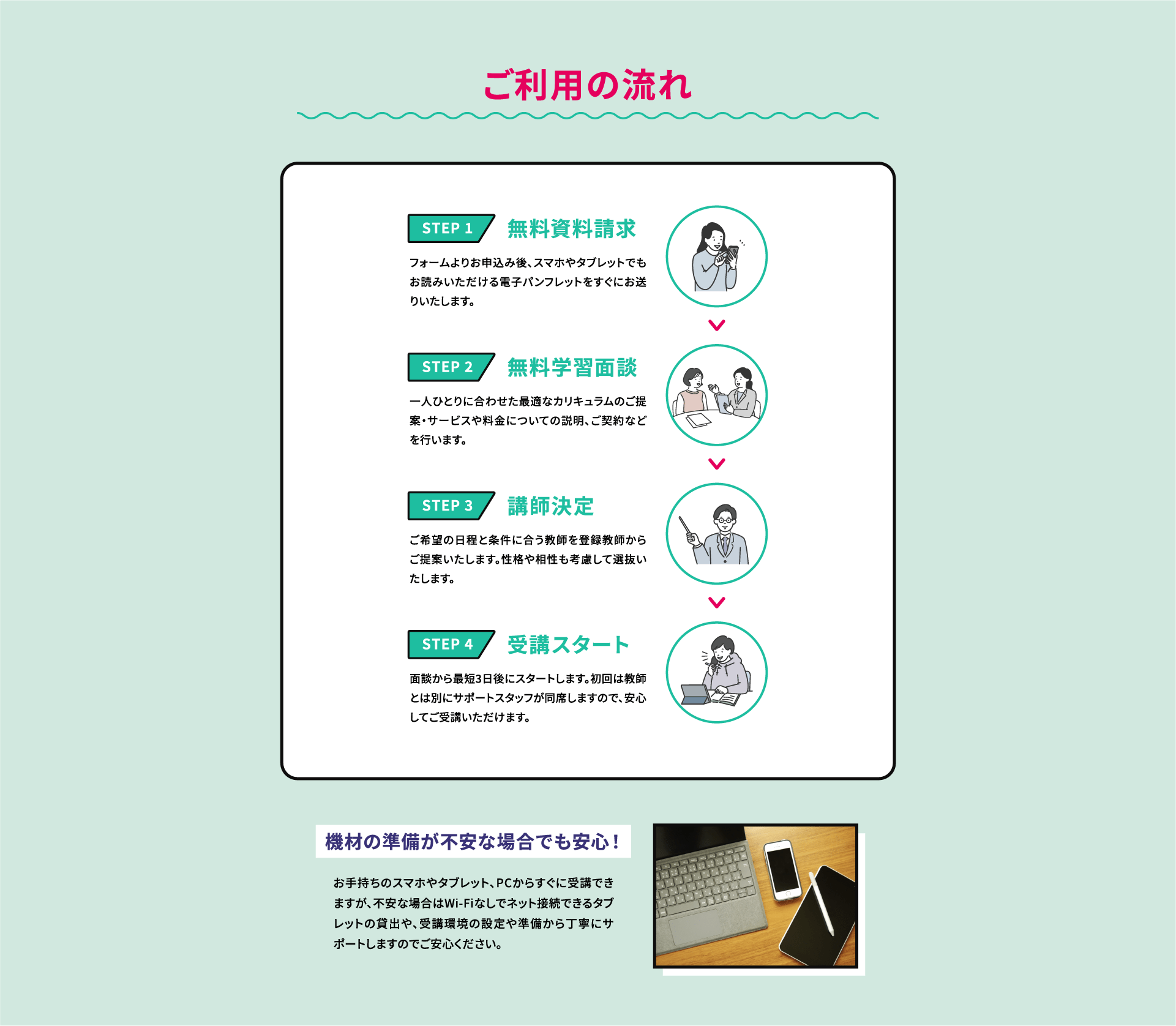 ご利用の流れ

STEP 1 無料資料請求

フォームよりお申込み後、スマホやタブレットでもお読みいただける電子パンフレットをすぐにお送りいたします。

STEP 2 無料学習面談

一人ひとりに合わせた最適なカリキュラムのご提案・サービスや料金についての説明、ご契約などを行います。

STEP 3 講師決定

ご希望の日程と条件に合う教師を登録教師からご提案いたします。性格や相性も考慮して選抜いたします。

STEP 4 受講スタート

面談から最短3日後にスタートします。初回は教師とは別にサポートスタッフが同席しますので、安心してご受講いただけます。

機材の準備が不安な場合でも安心！

お手持ちのスマホやタブレット、PCからすぐに受講できますが、不安な場合はWi-Fiなしでネット接続できるタブレットの貸出や、受講環境の設定や準備から丁寧にサポートしますのでご安心ください。